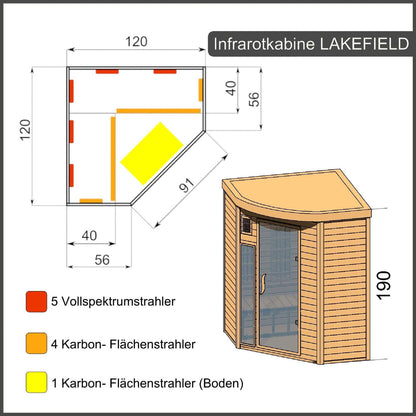 Infrarotkabine LAKEFIELD

120

120

40

56

91

40

56

190

5 Vollspektrumstrahler

4 Karbon- Flächenstrahler

1 Karbon- Flächenstrahler (Boden)