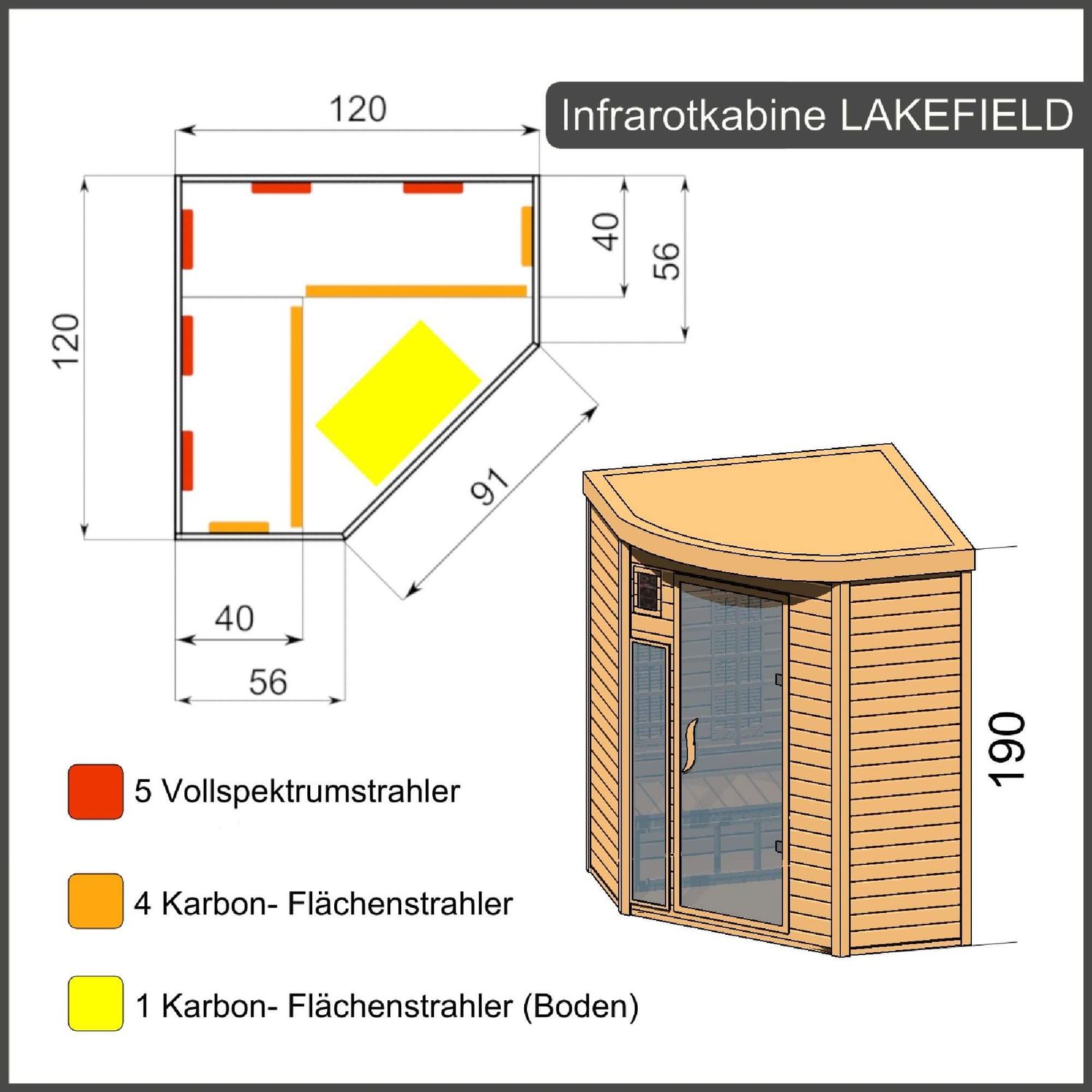 Infrarotkabine LAKEFIELD

120

120

40

56

91

40

56

190

5 Vollspektrumstrahler

4 Karbon- Flächenstrahler

1 Karbon- Flächenstrahler (Boden)