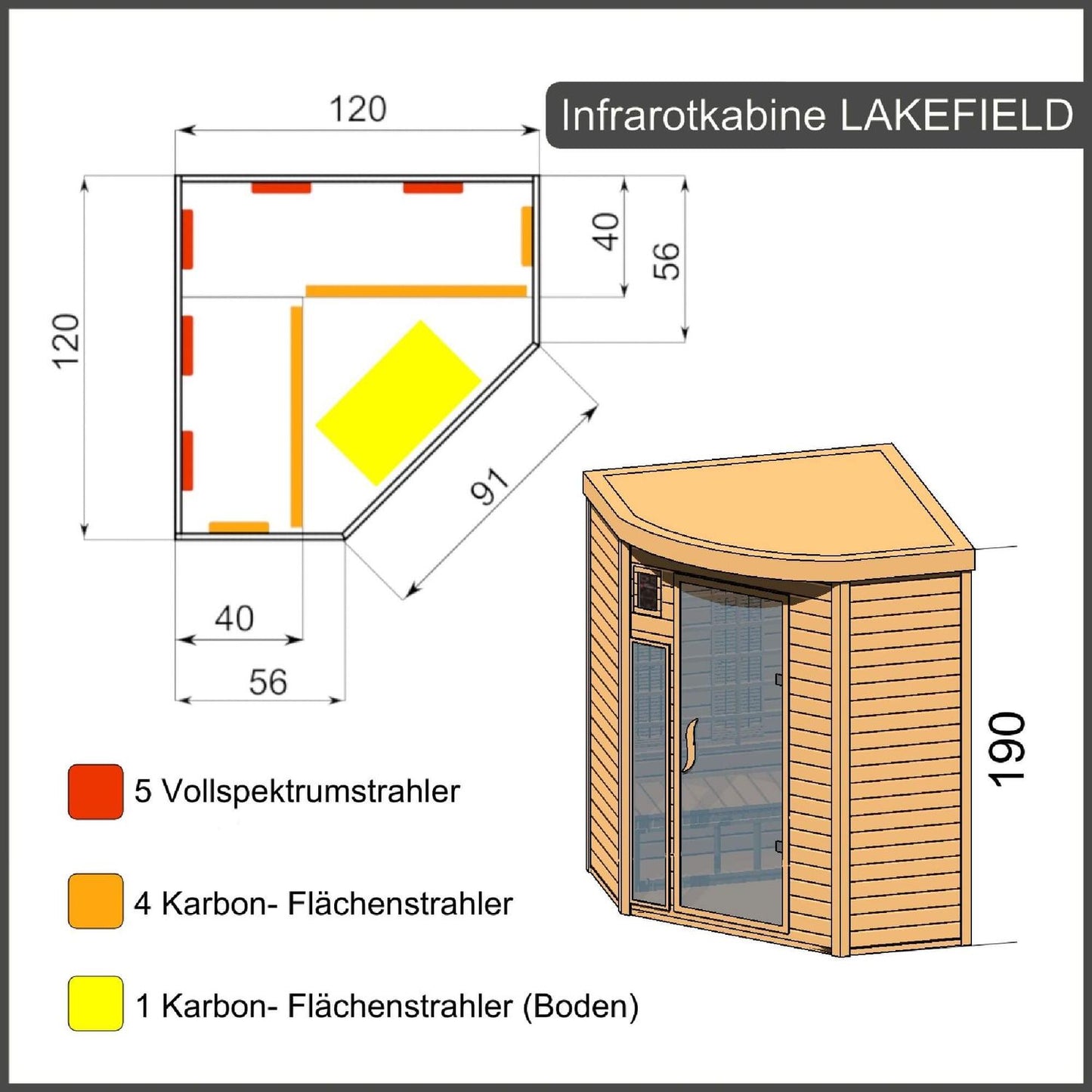 Infrarotkabine LAKEFIELD

120

120

40

56

91

40

56

190

5 Vollspektrumstrahler

4 Karbon- Flächenstrahler

1 Karbon- Flächenstrahler (Boden)