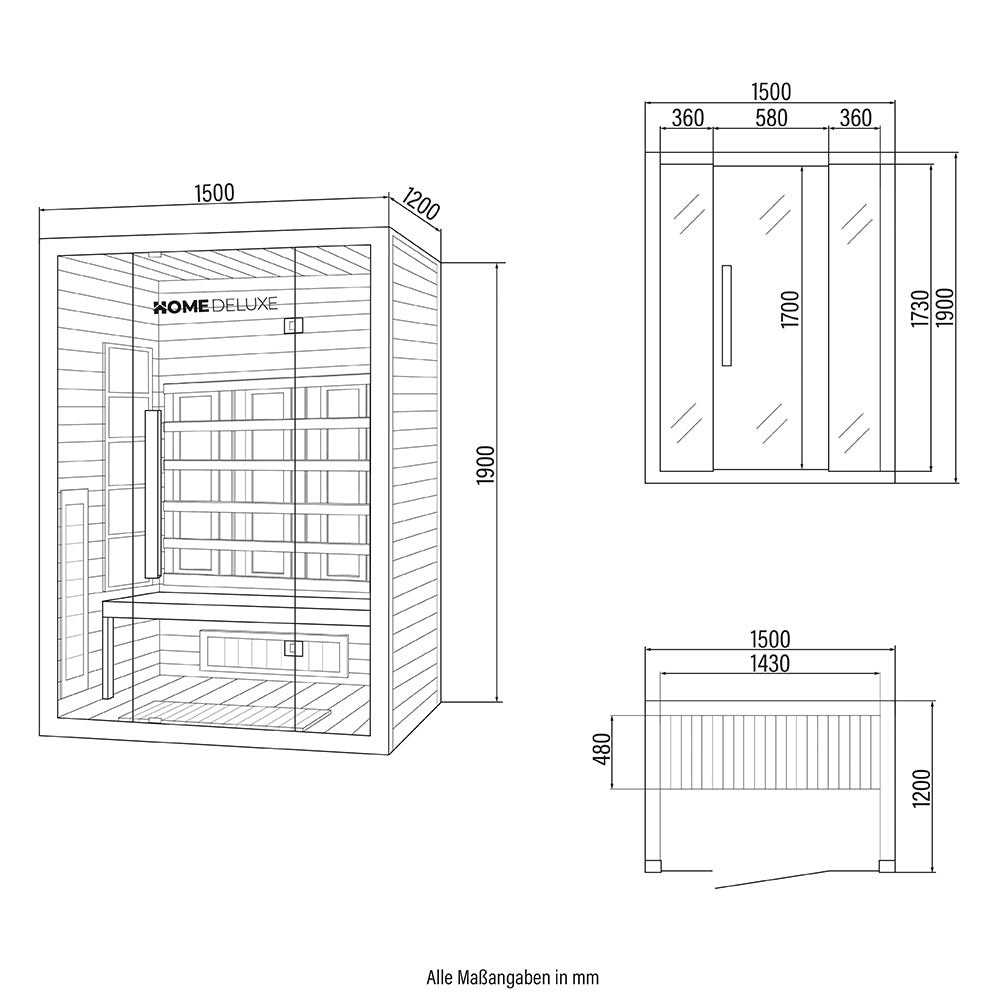 1500
1200
HOME DELUXE
1900

1500
360 580 360
1700
1730
1900

1500
1430
480
1200

Alle Maßangaben in mm